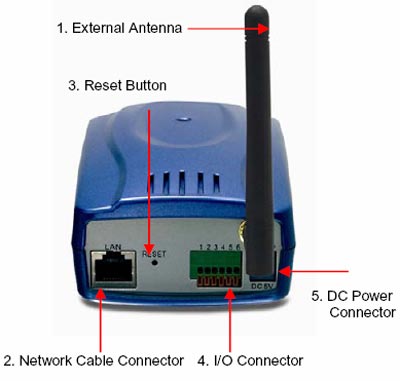 1. External Antenna

3. Reset Button

LAN

RESET

1 2 3 4 5 6

DC 5V

5. DC Power Connector

2. Network Cable Connector

4. I/O Connector